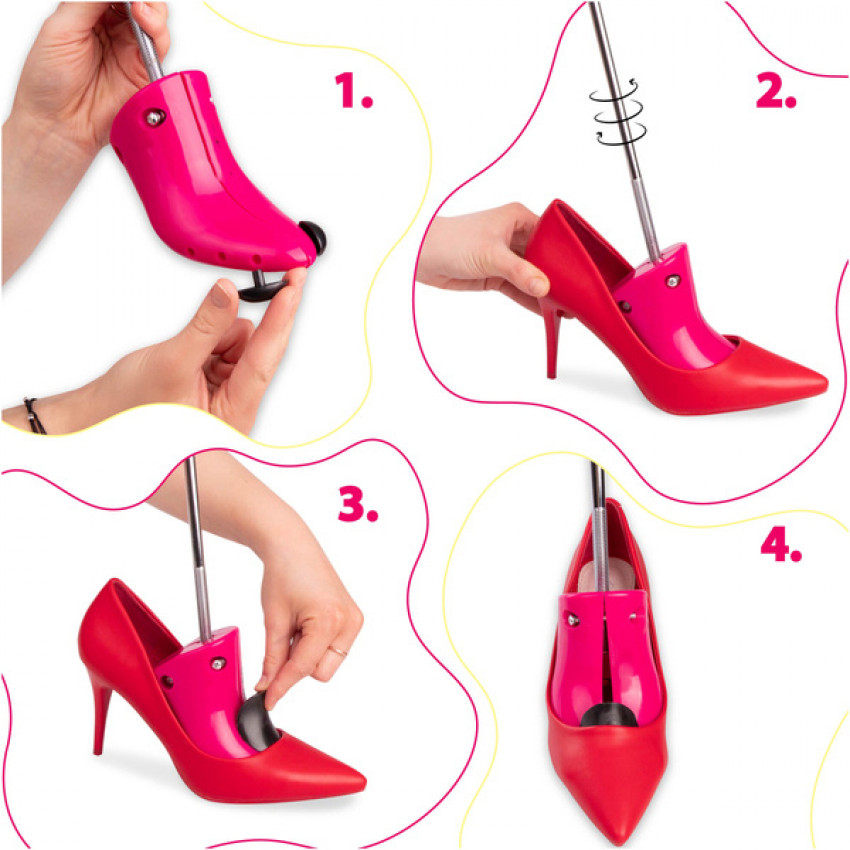 1.

2.

3.

4.