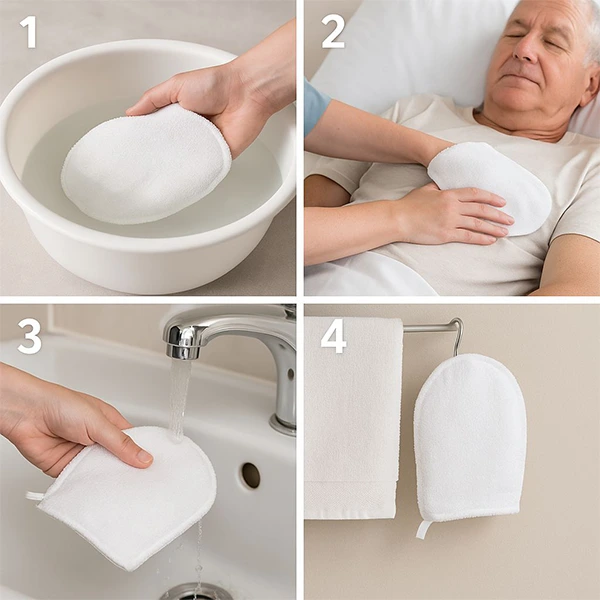 1

2

3

4