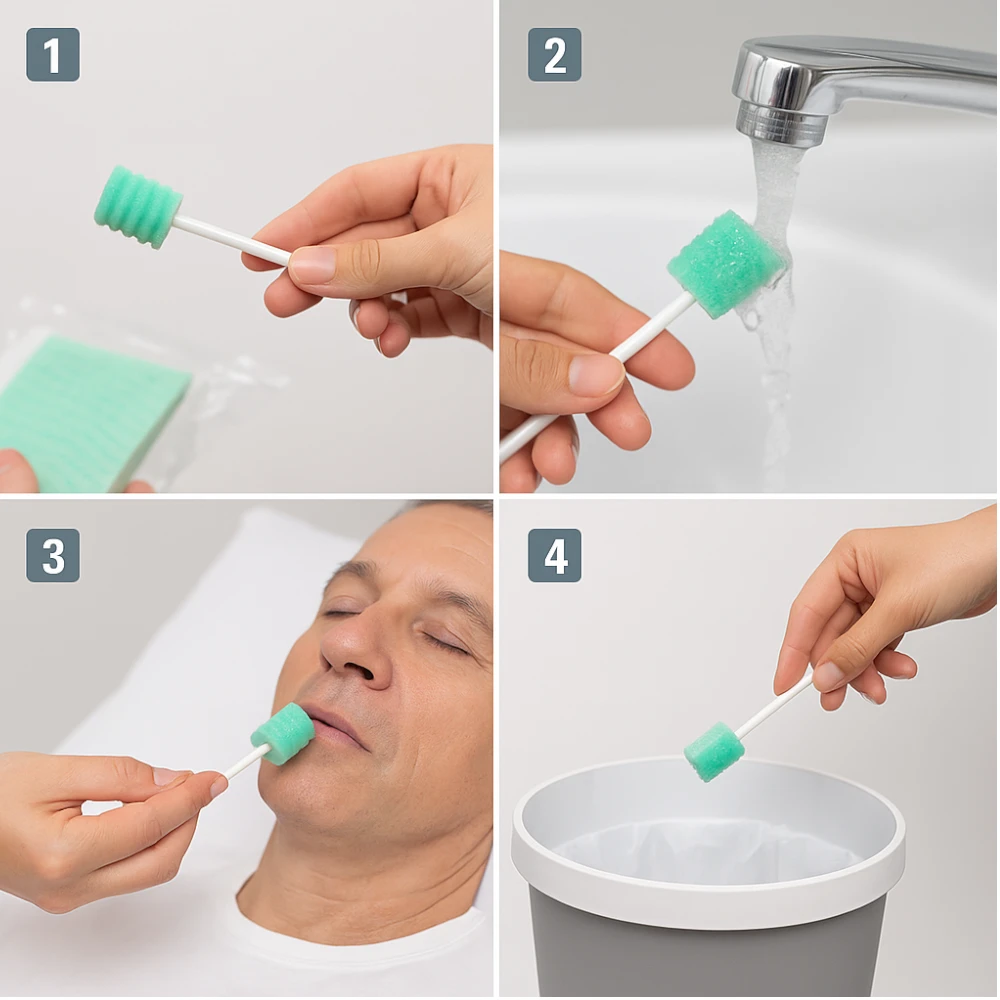 1

2

3

4